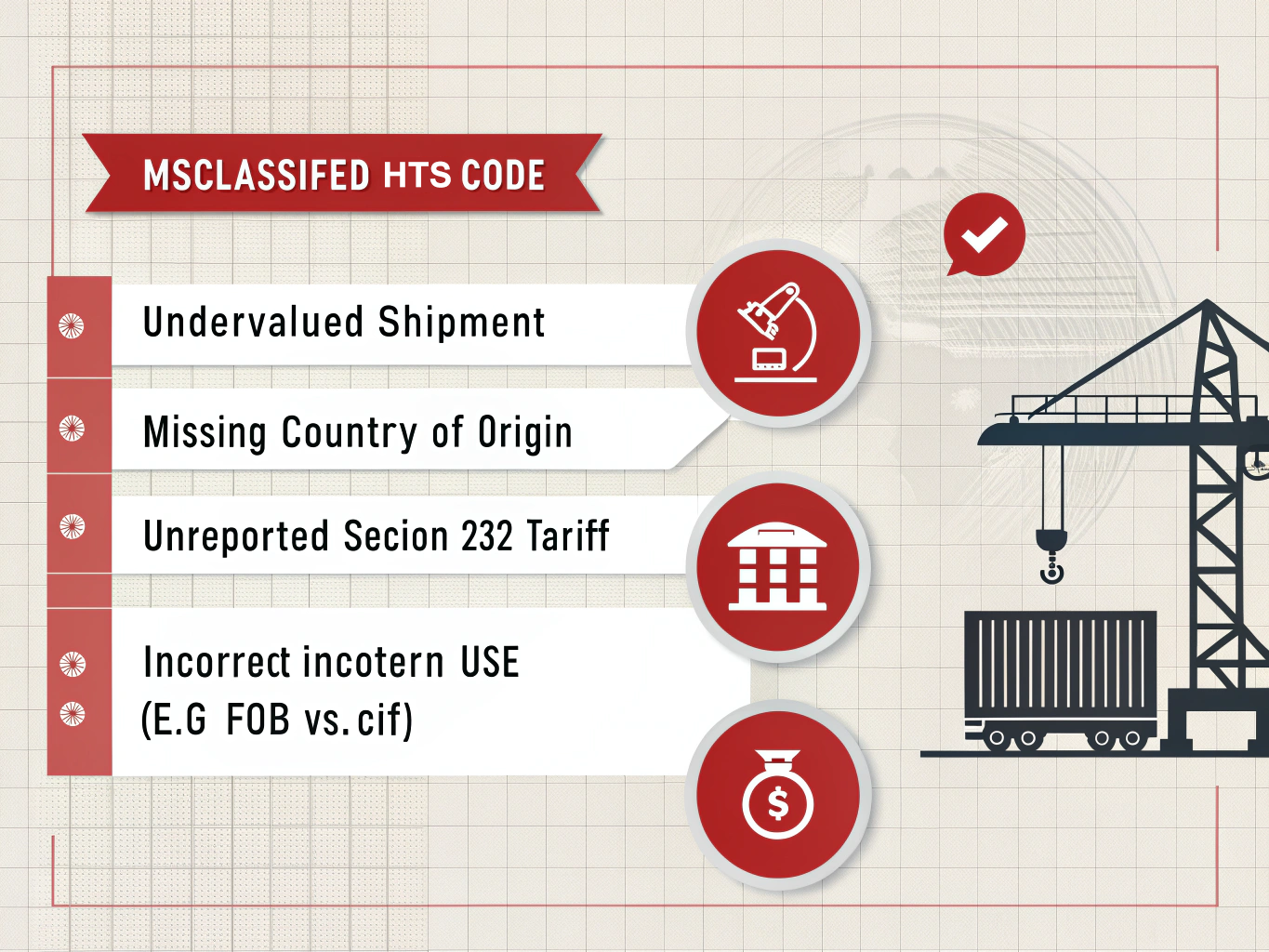 MSCLASSIFED HTS CODE

Undervalued Shipment

Missing Country of Origin

Unreported Secion 232 Tariff

Incorrect incotern USE
(E.G FOB vs. cif)

$