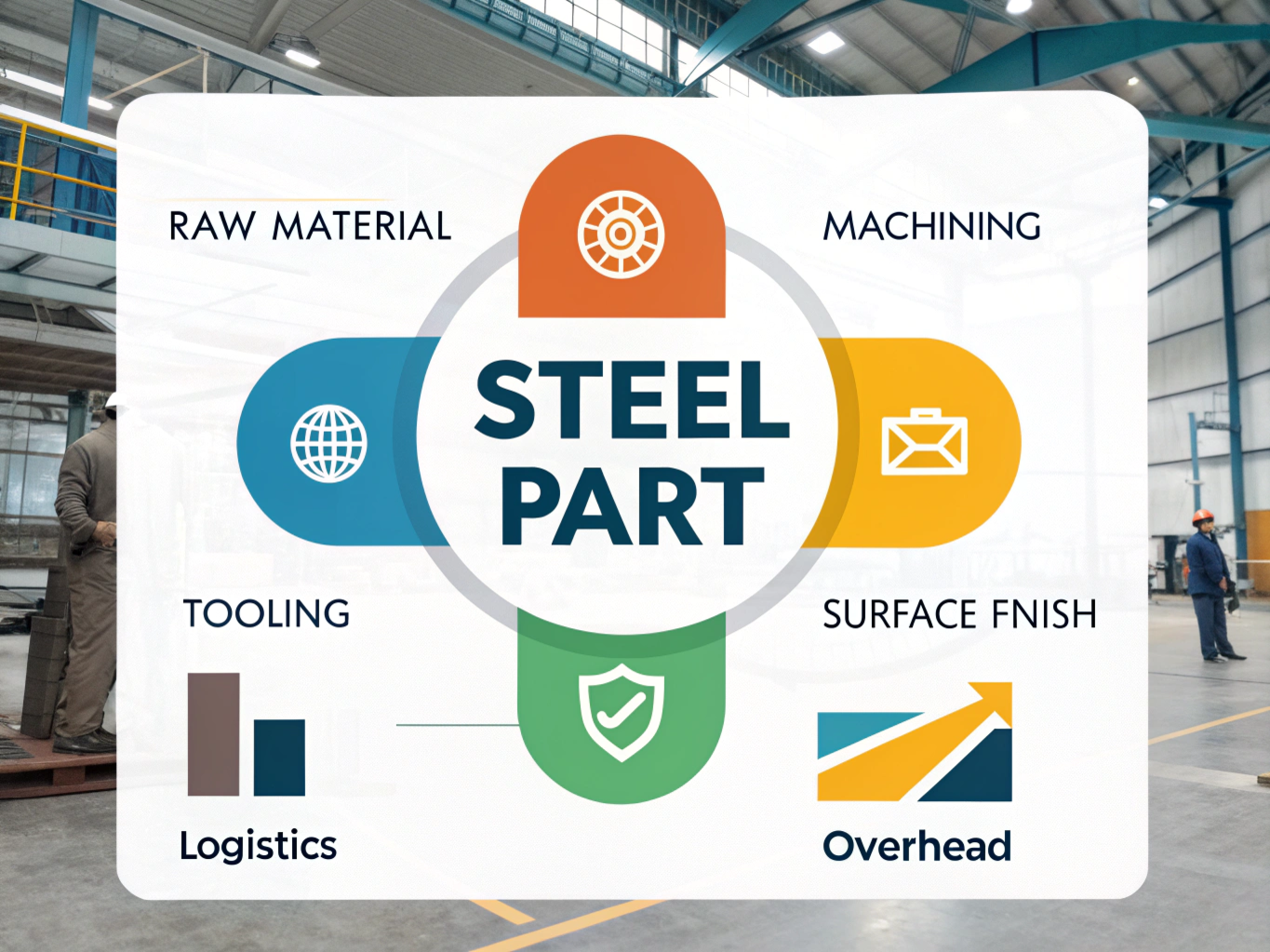 RAW MATERIAL

MACHINING

STEEL PART

TOOLING

SURFACE FNISH

Logistics

Overhead