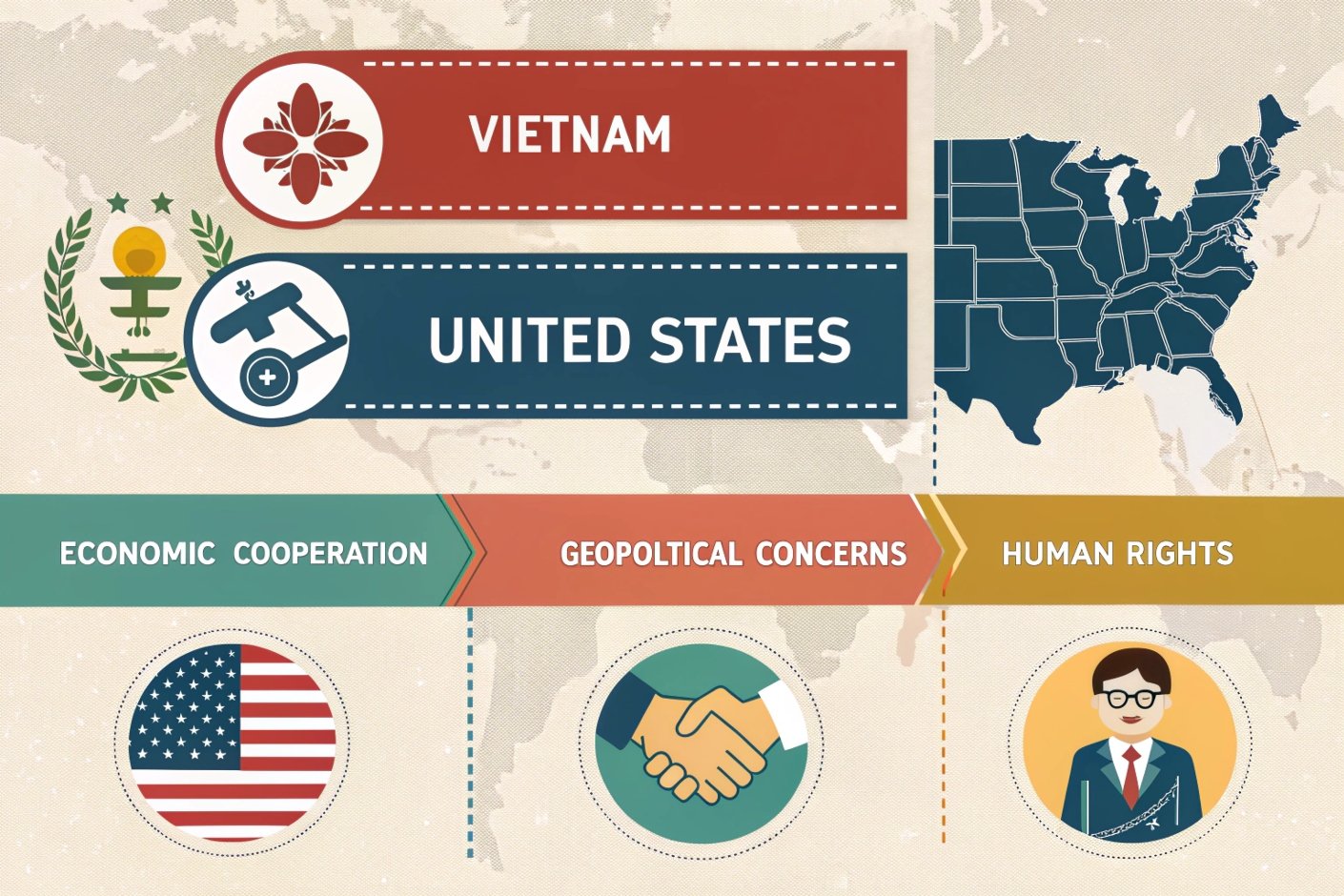 VIETNAM

UNITED STATES

ECONOMIC COOPERATION

GEOPOLTICAL CONCERNS

HUMAN RIGHTS