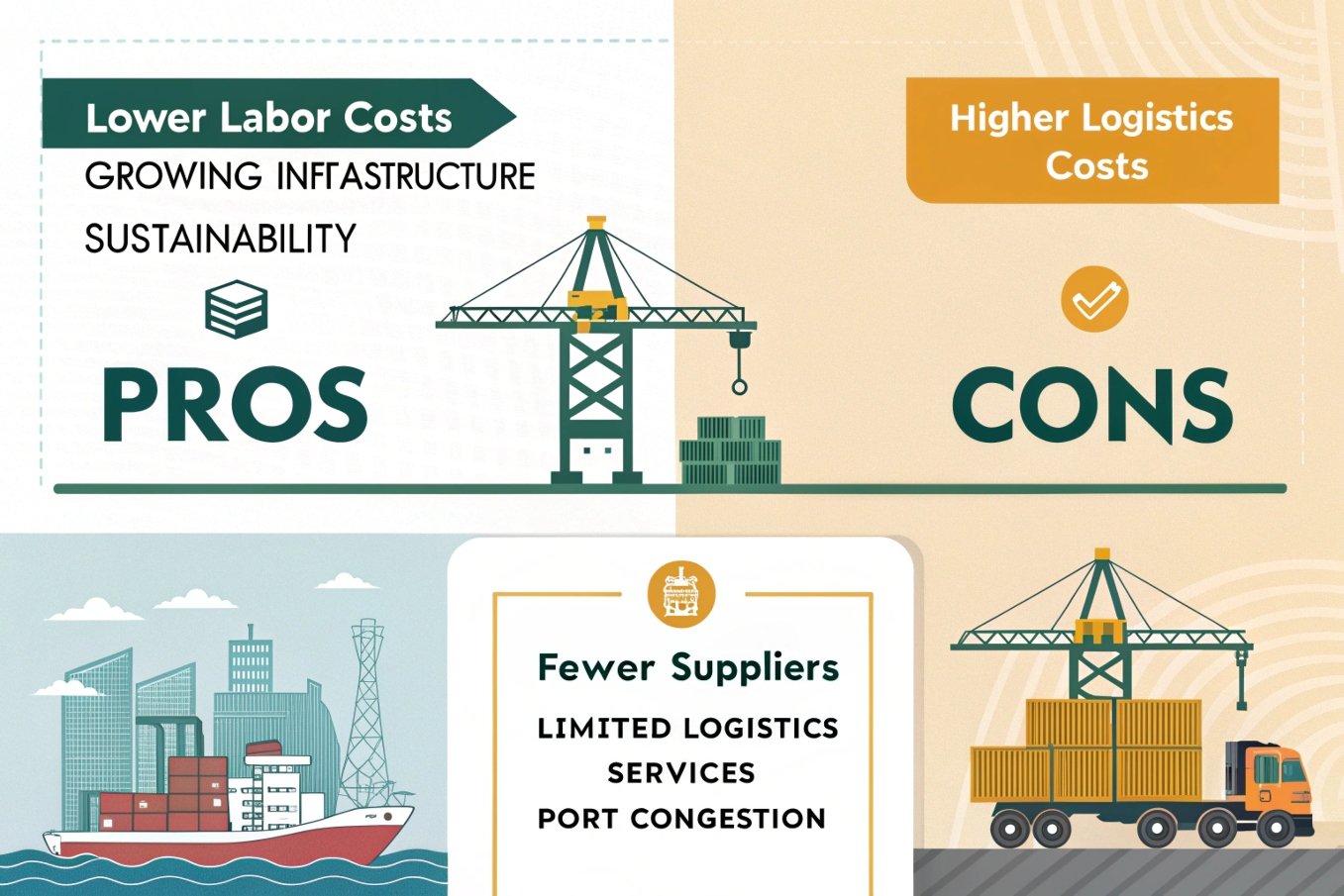 Lower Labor Costs
GROWING INFTASTRUCTURE
SUSTAINABILITY
PROS

Higher Logistics Costs
CONS

Fewer Suppliers
LIMITED LOGISTICS SERVICES
PORT CONGESTION