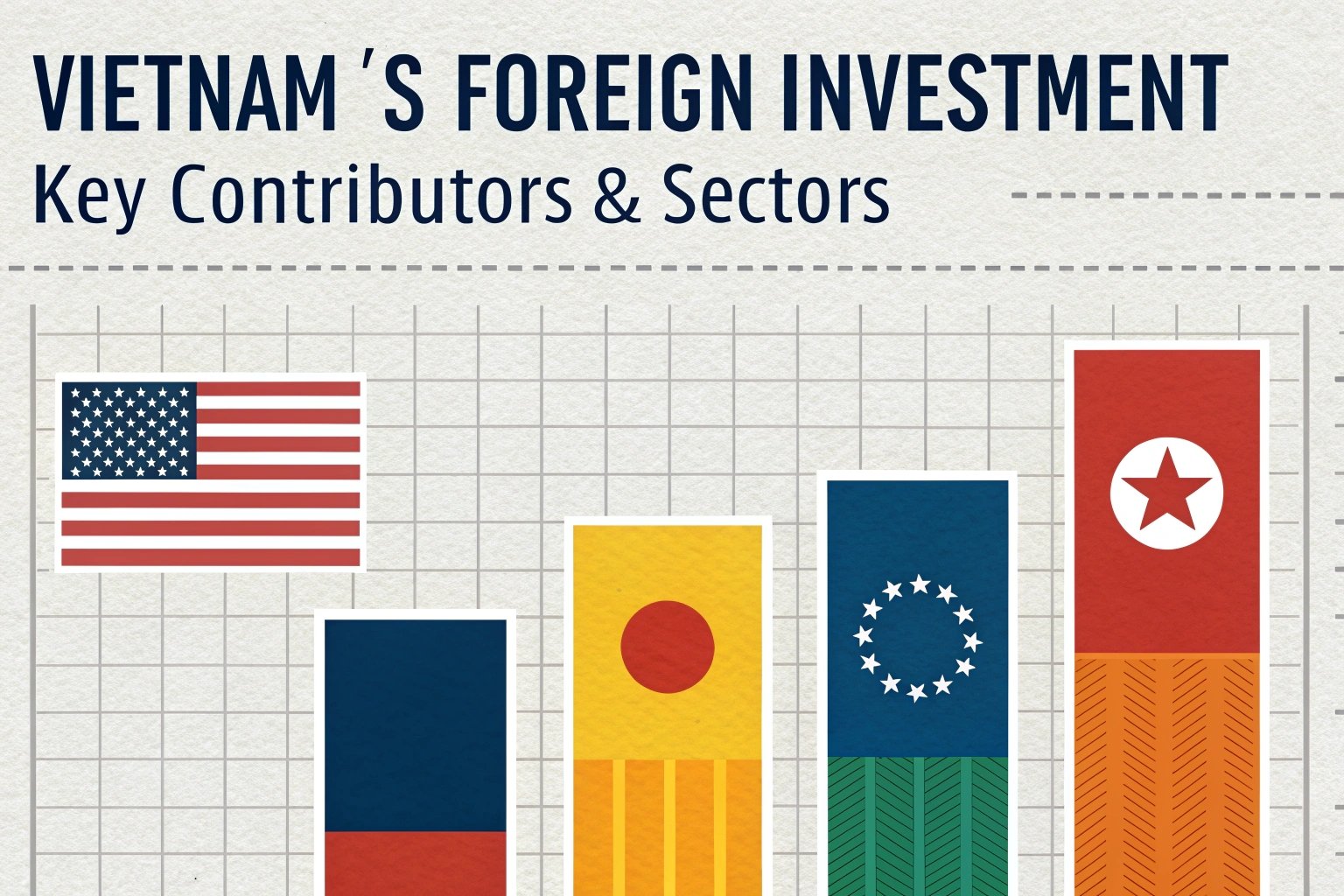 VIETNAM 'S FOREIGN INVESTMENT
Key Contributors & Sectors