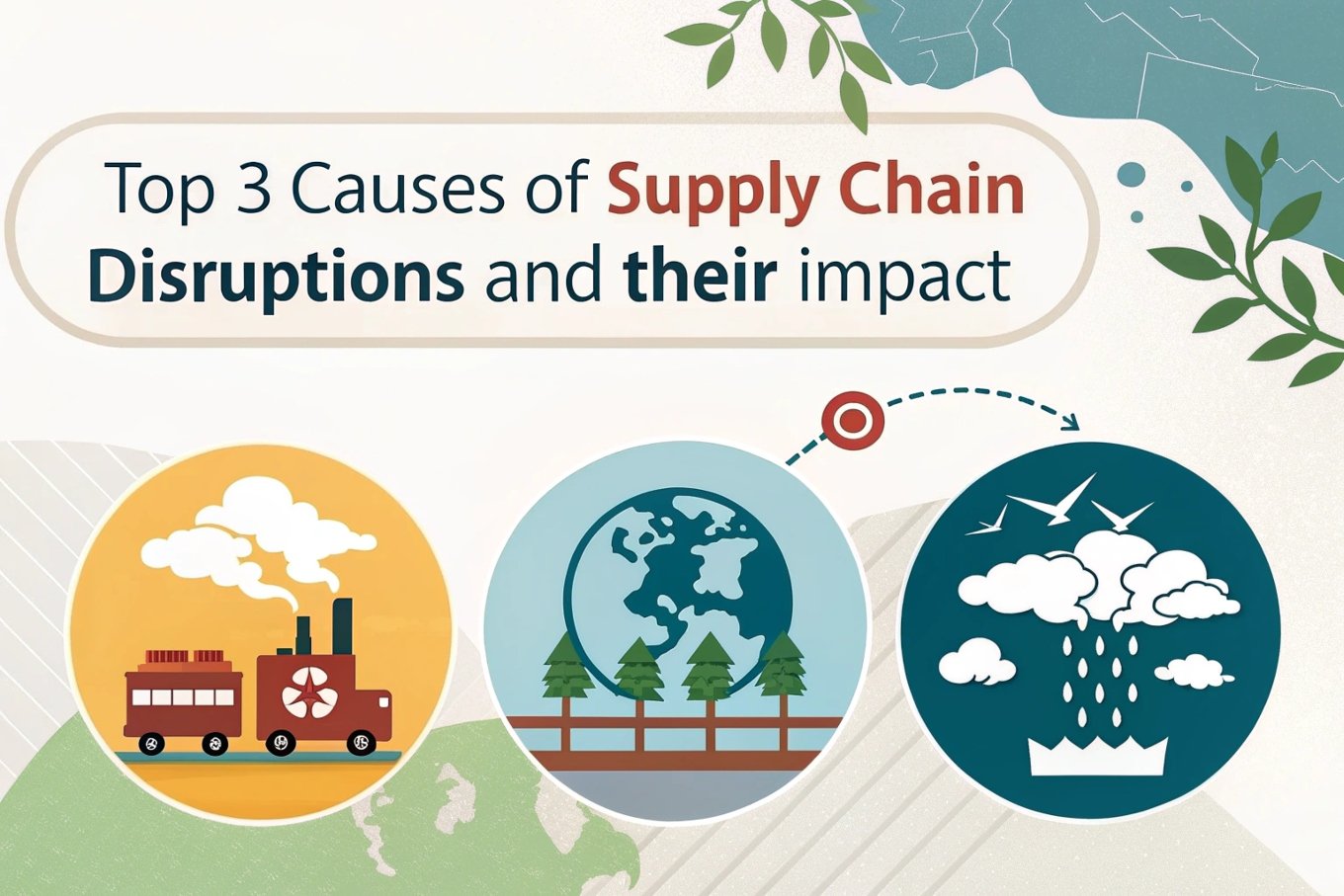 Top 3 Causes of Supply Chain Disruptions and their impact