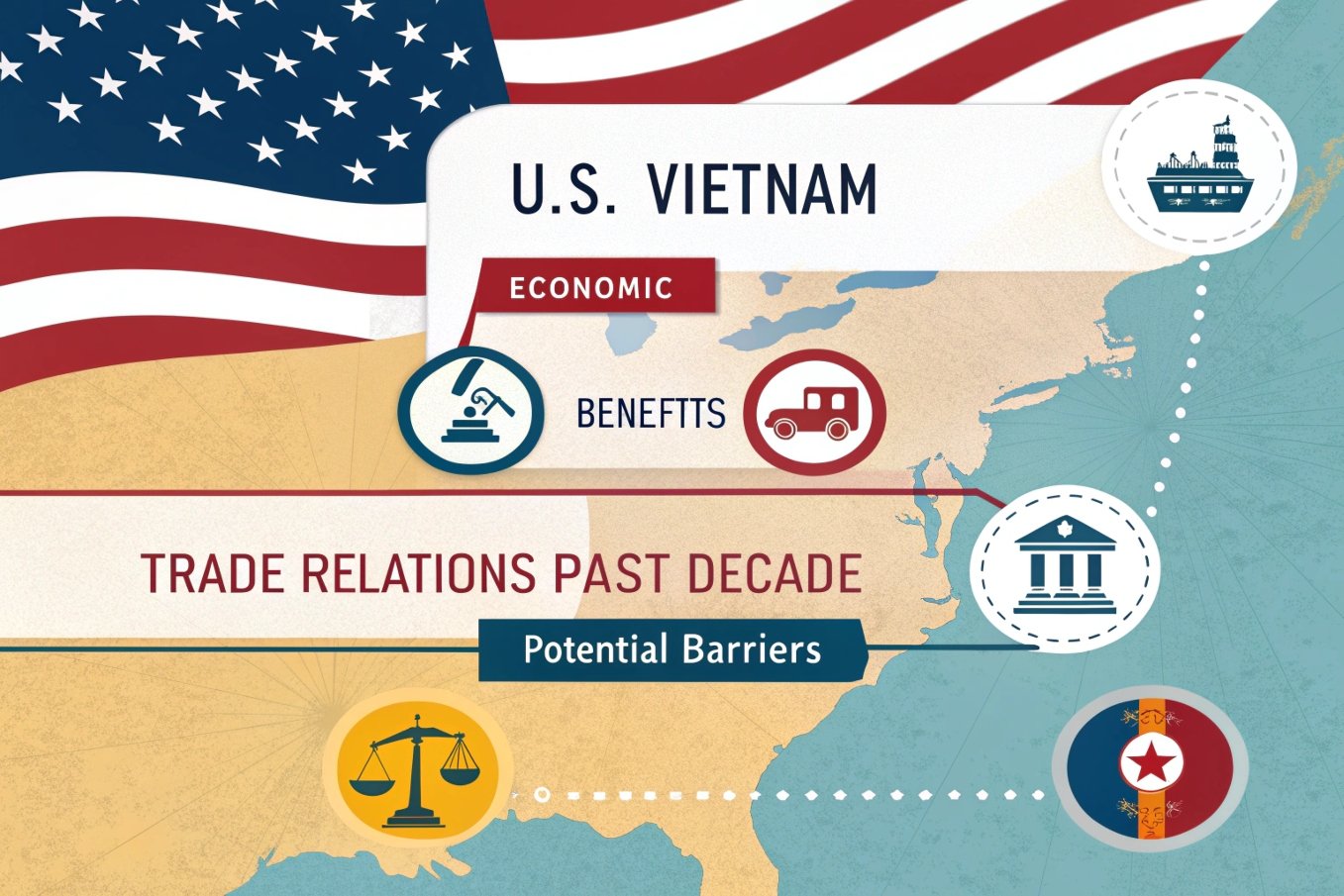 U.S. VIETNAM

ECONOMIC

BENEFTTS

TRADE RELATIONS PAST DECADE

Potential Barriers