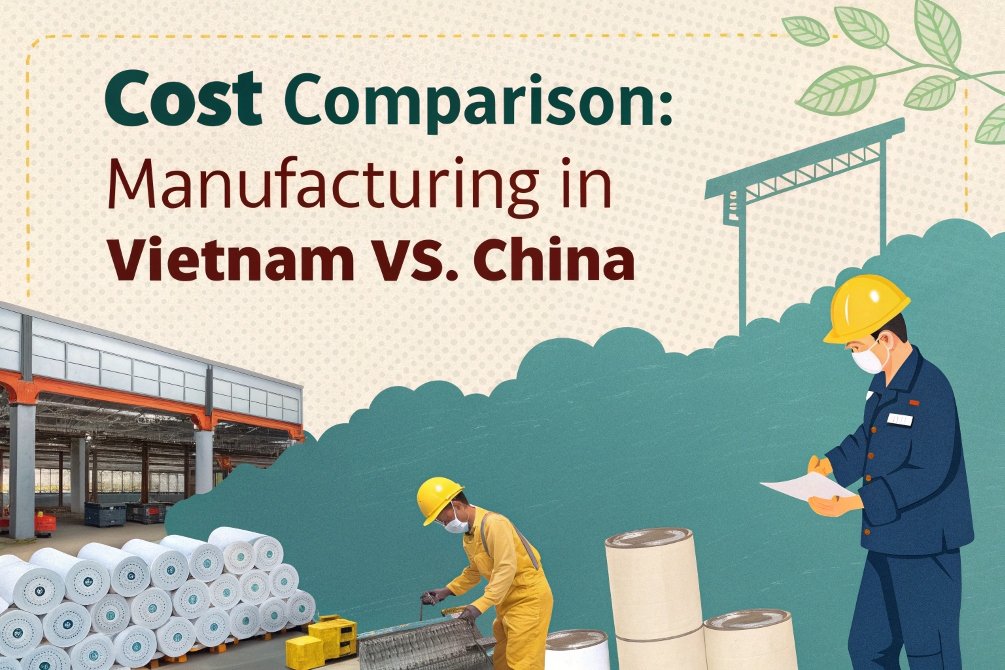 Cost Comparison: Manufacturing in Vietnam VS. China