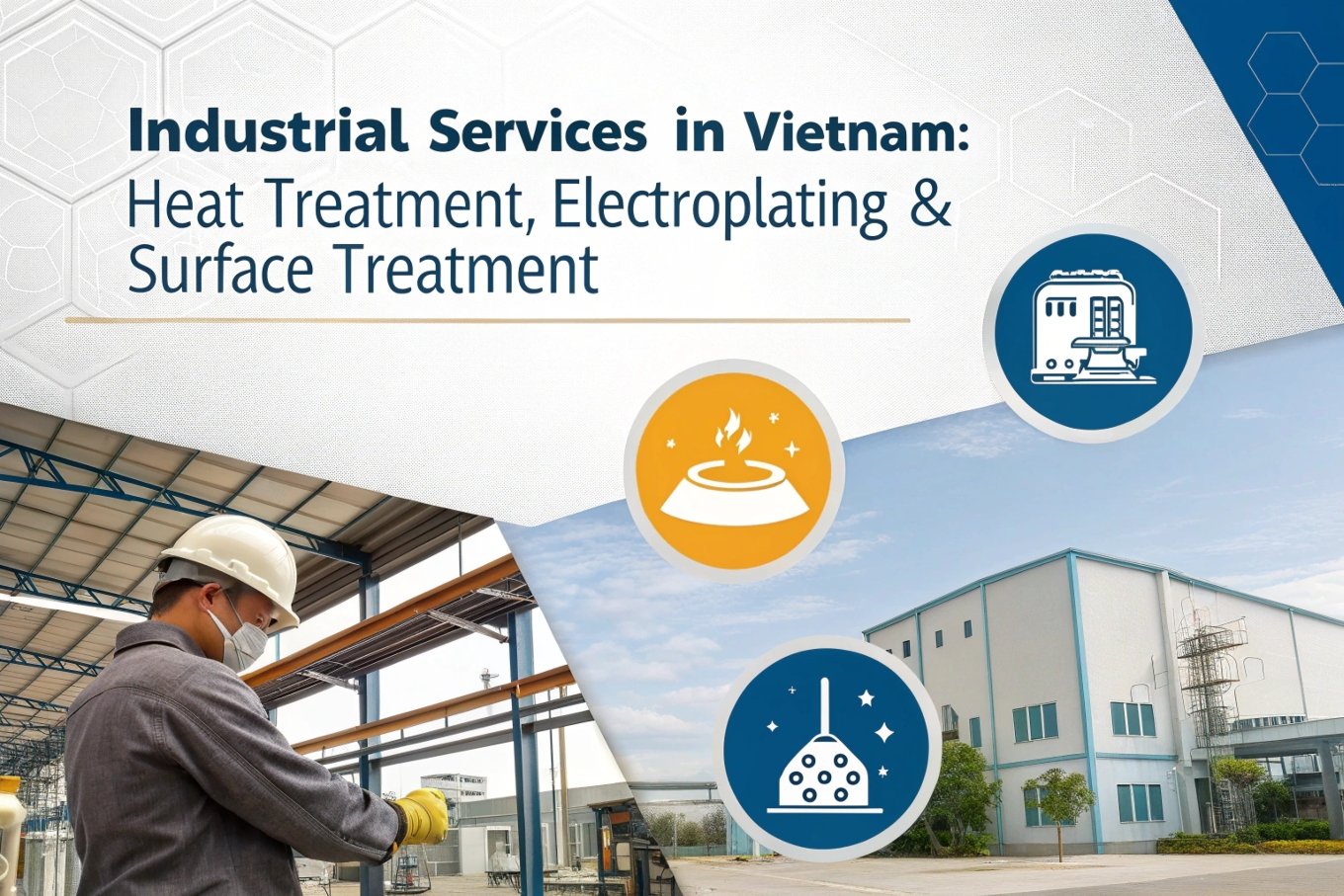 Industrial Services in Vietnam:
Heat Treatment, Electroplating & Surface Treatment