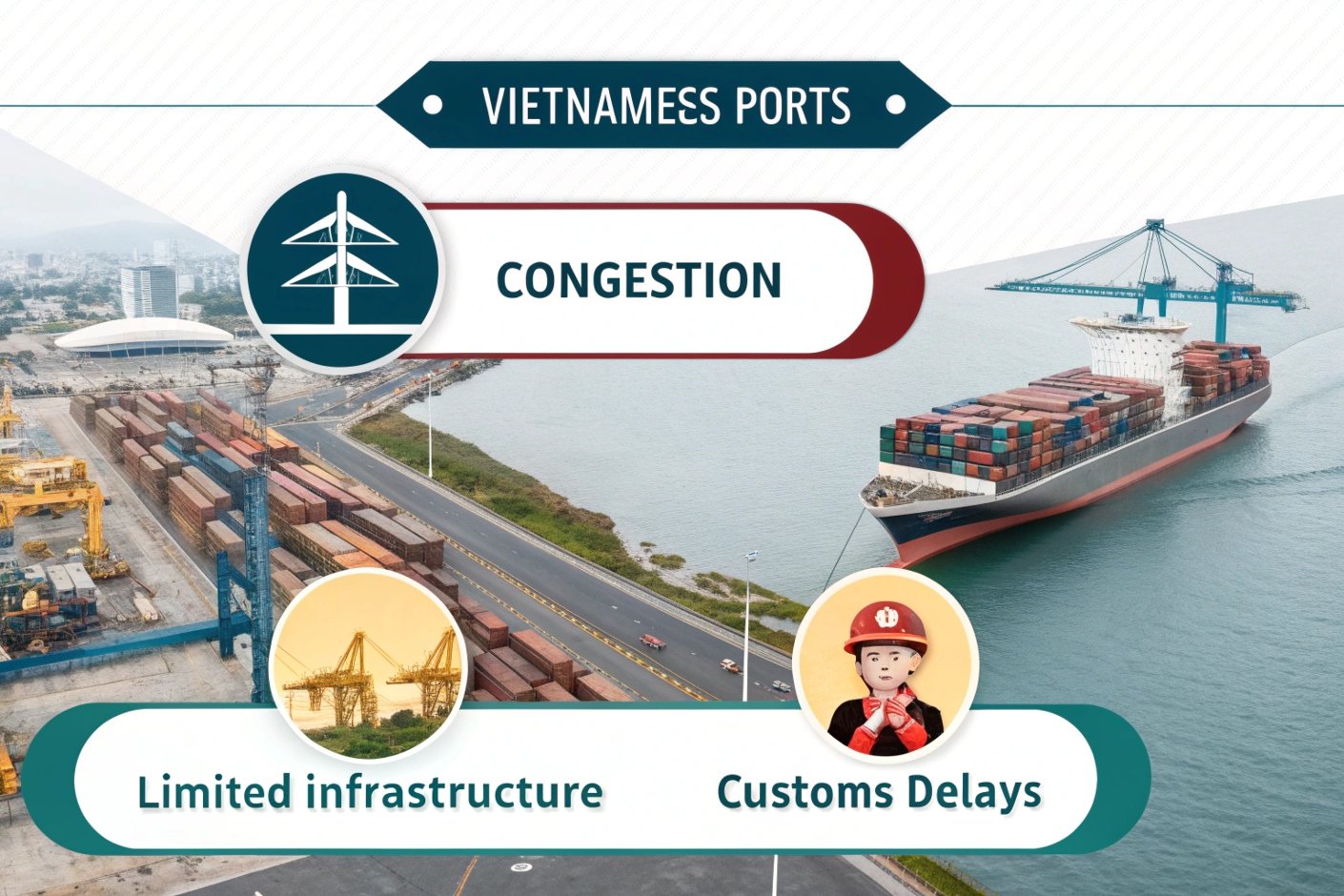 VIETNAMESS PORTS

CONGESTION

Limited infrastructure

Customs Delays