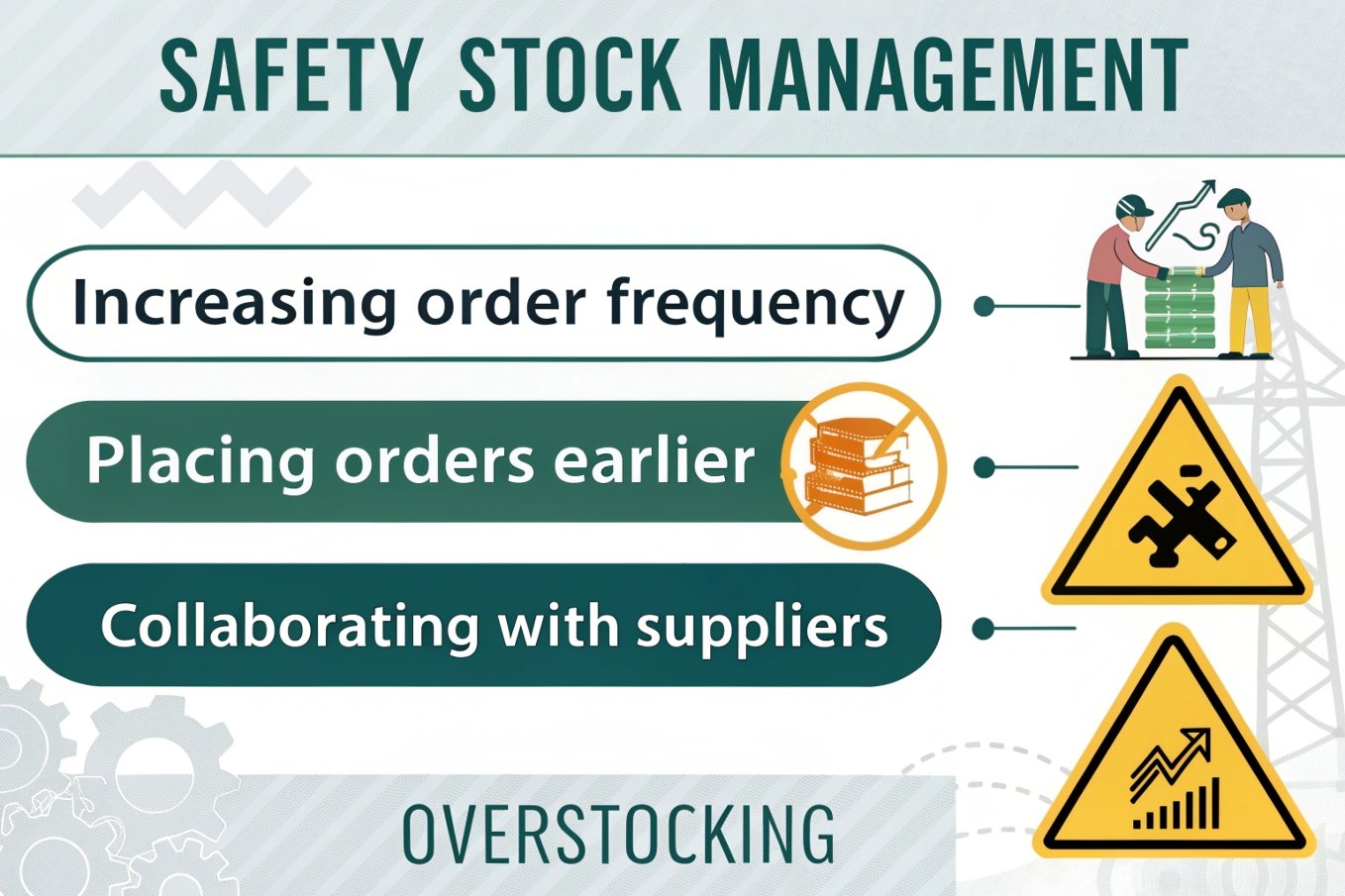 SAFETY STOCK MANAGEMENT

Increasing order frequency

Placing orders earlier

Collaborating with suppliers

OVERSTOCKING