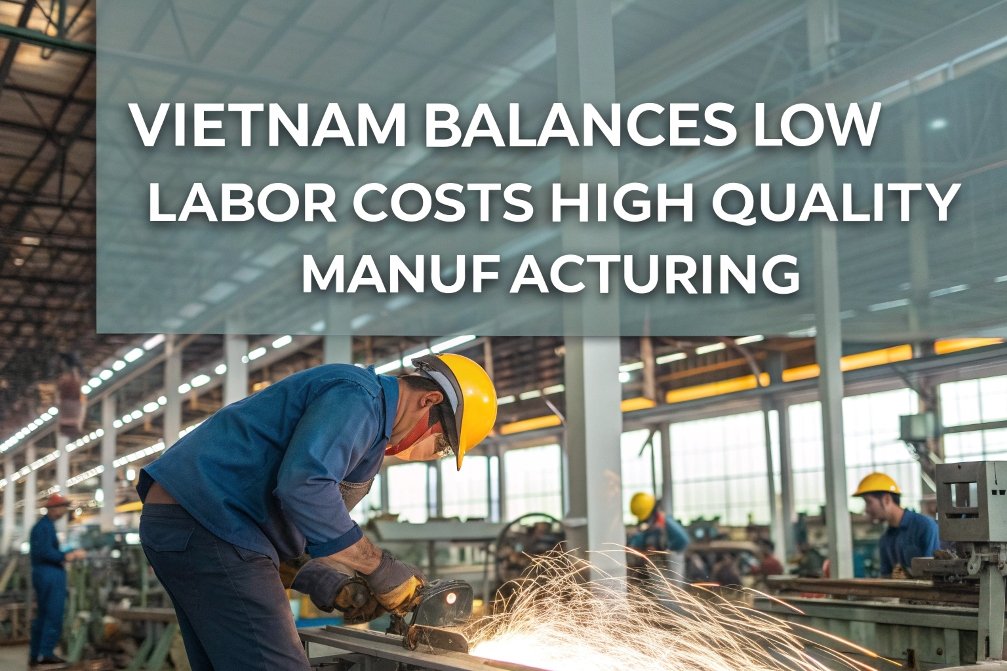 VIETNAM BALANCES LOW LABOR COSTS HIGH QUALITY MANUF ACTURING