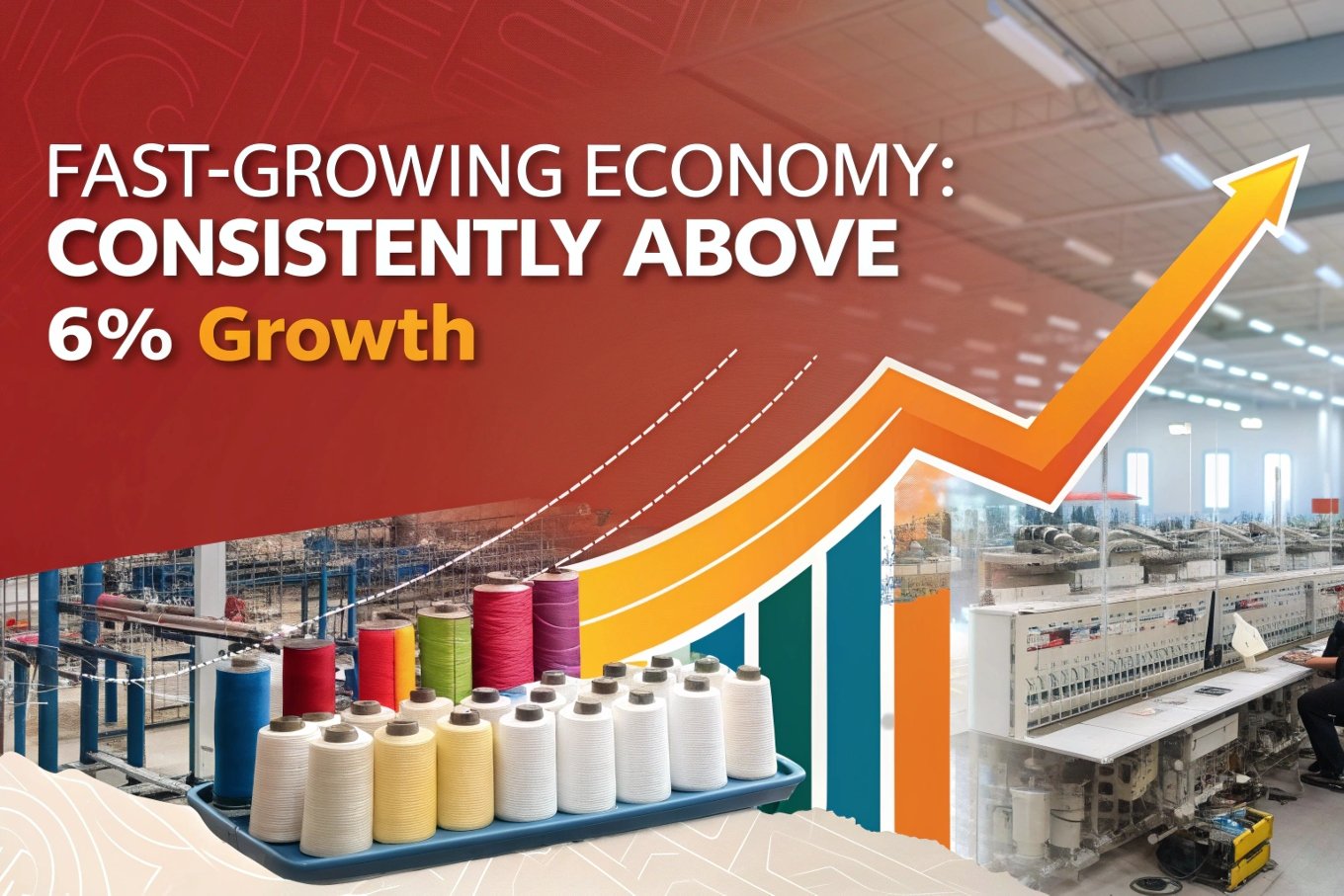 FAST-GROWING ECONOMY:
CONSISTENTLY ABOVE
6% Growth